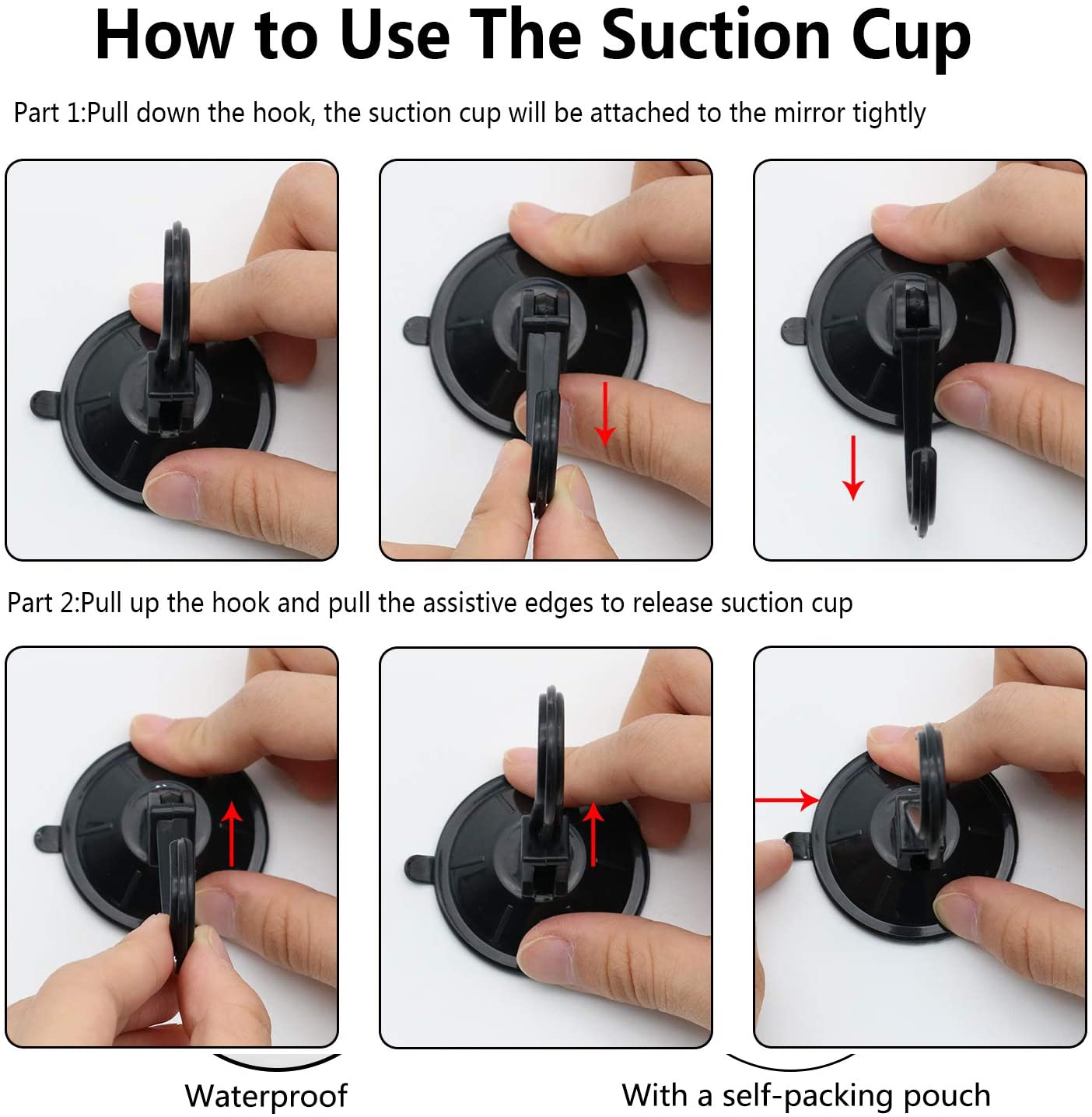 How to Use The Suction Cup

Part 1:Pull down the hook, the suction cup will be attached to the mirror tightly

Part 2:Pull up the hook and pull the assistive edges to release suction cup

Waterproof

With a self-packing pouch